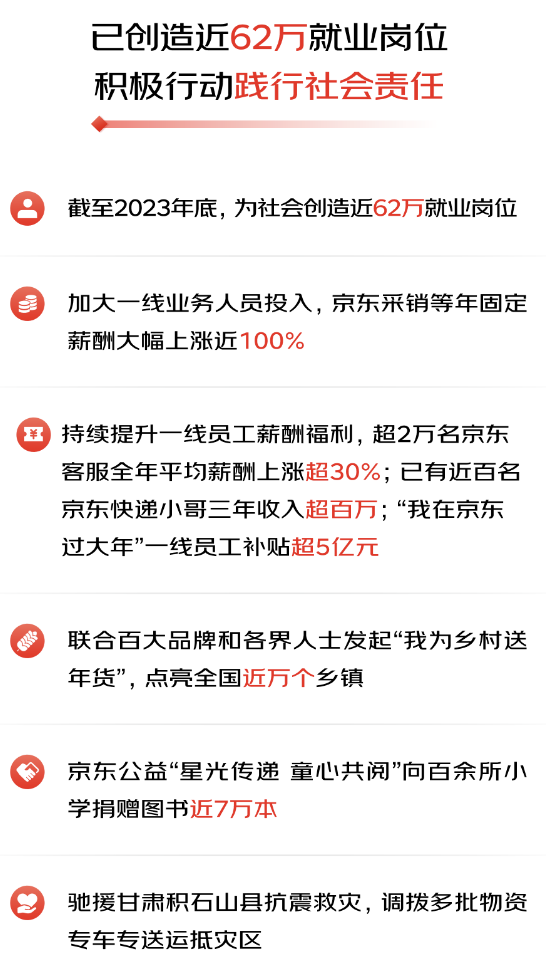 已创造近62万就业岗位
积极行动践行社会责任

截至2023年底，为社会创造近62万就业岗位

加大一线业务人员投入，京东采销等年固定薪酬大幅上涨近100%

持续提升一线员工薪酬福利，超2万名京东客服全年平均薪酬上涨超30%；已有近百名京东快递小哥三年收入超百万；“我在京东过大年”一线员工补贴超5亿元

联合百大品牌和各界人士发起“我为乡村送年货”，点亮全国近万个乡镇

京东公益“星光传递 童心共阅”向百余所小学捐赠图书近7万本

驰援甘肃积石山县抗震救灾，调拨多批物资专车专送运抵灾区